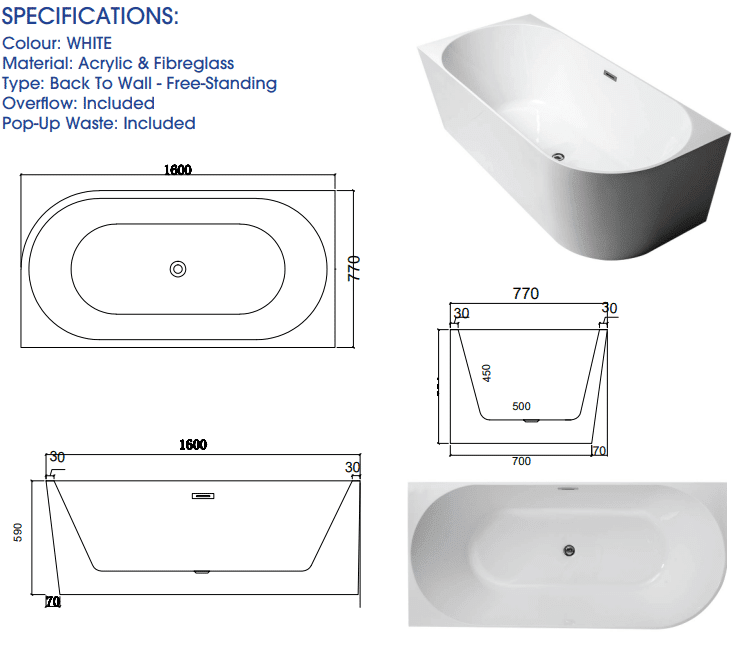 SPECIFICATIONS:
Colour: WHITE
Material: Acrylic & Fibreglass
Type: Back To Wall - Free-Standing
Overflow: Included
Pop-Up Waste: Included

1600

770

770

30

30

450

500

700

70

1600

30

30

590

70