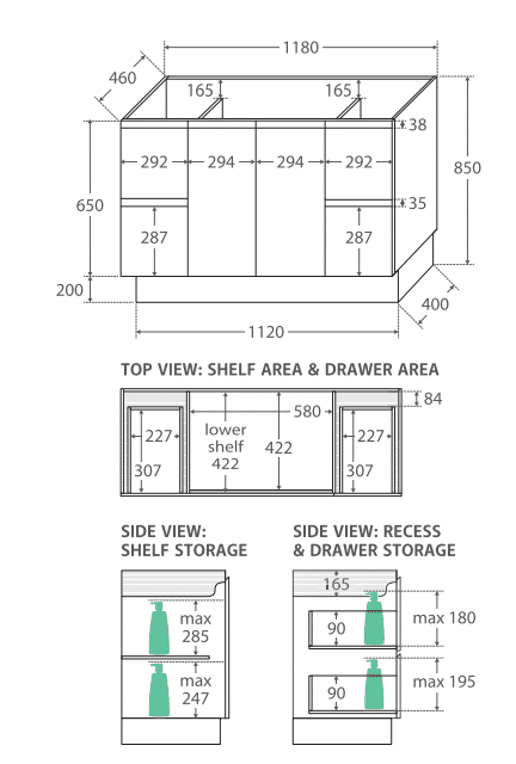 1180

460

165

165

38

292

294

294

292

850

650

35

287

287

200

400

1120

TOP VIEW: SHELF AREA & DRAWER AREA

84

580

227

lower shelf 422

422

227

307

307

SIDE VIEW: SHELF STORAGE

max 285

max 247

SIDE VIEW: RECESS & DRAWER STORAGE

165

90

max 180

90

max 195